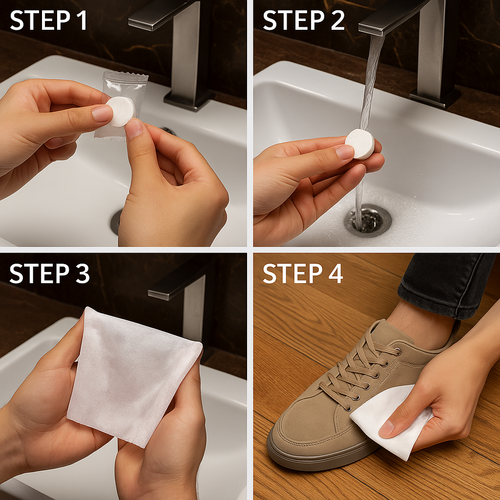 STEP 1

STEP 2

STEP 3

STEP 4