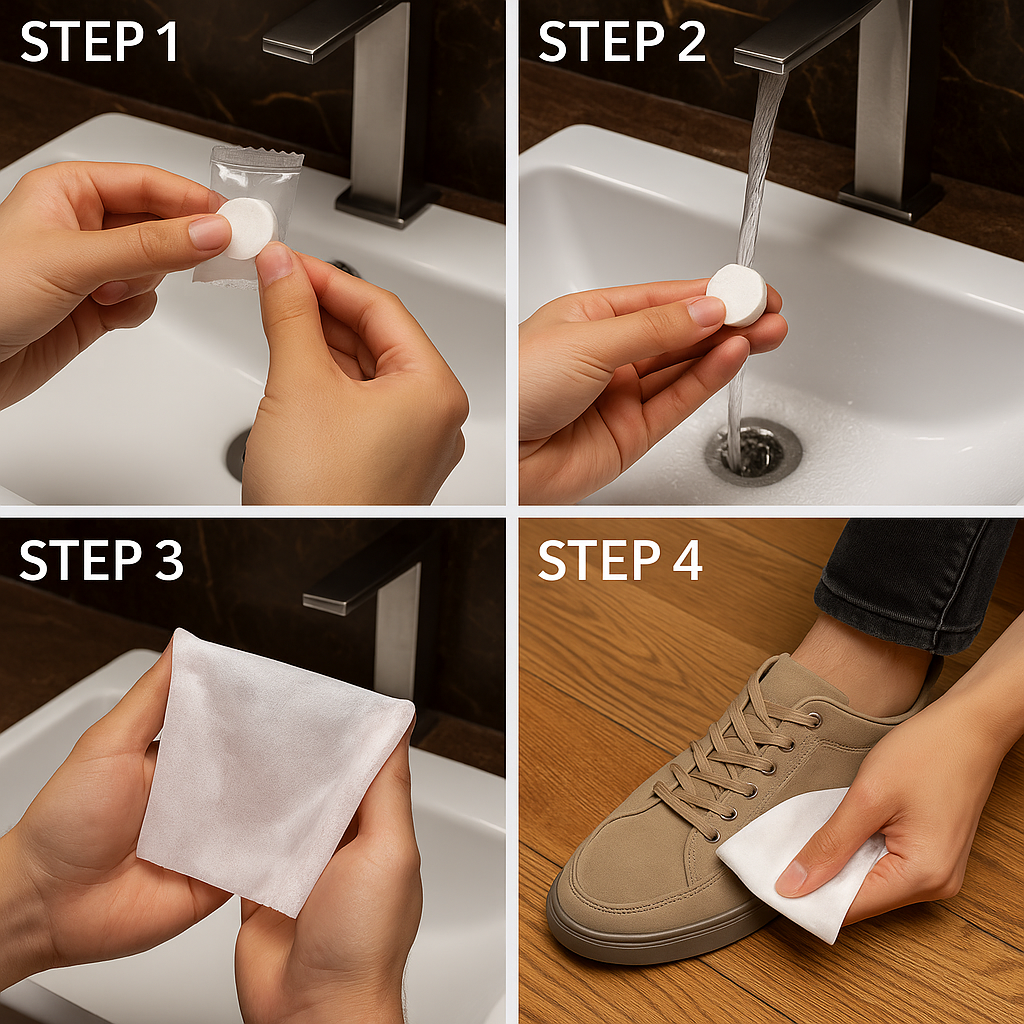 STEP 1

STEP 2

STEP 3

STEP 4